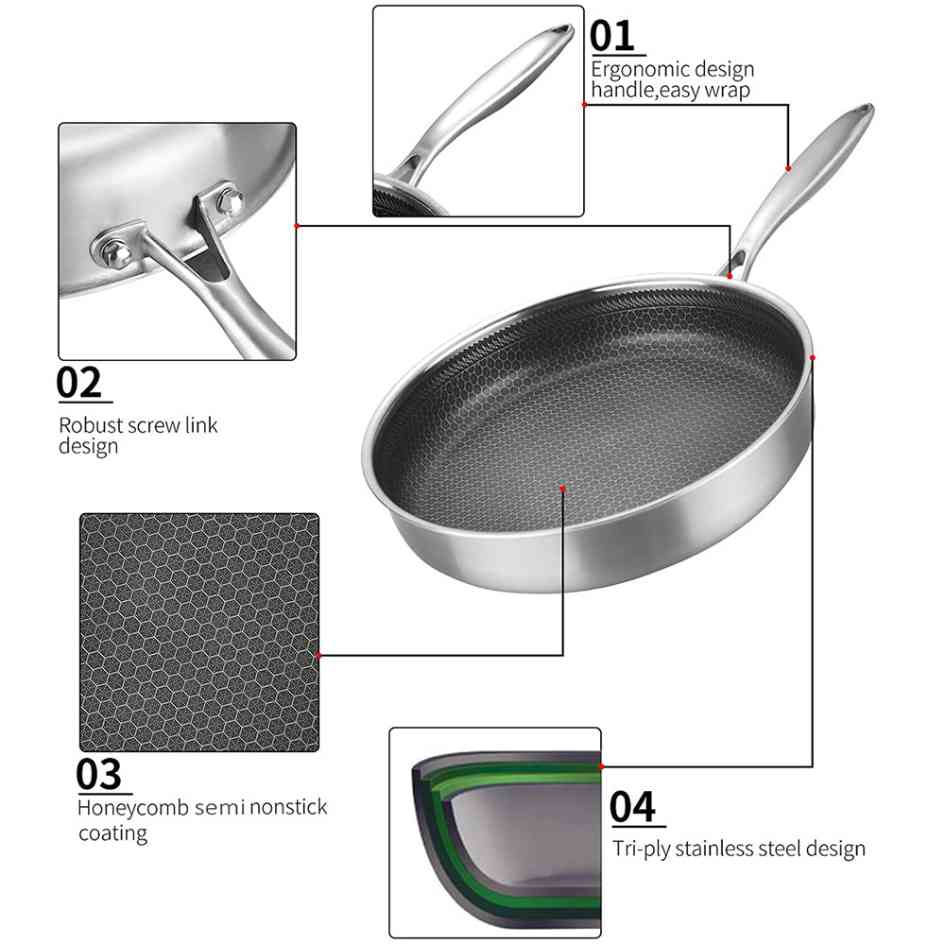 01
Ergonomic design handle,easy wrap

02
Robust screw link design

03
Honeycomb semi nonstick coating

04
Tri-ply stainless steel design